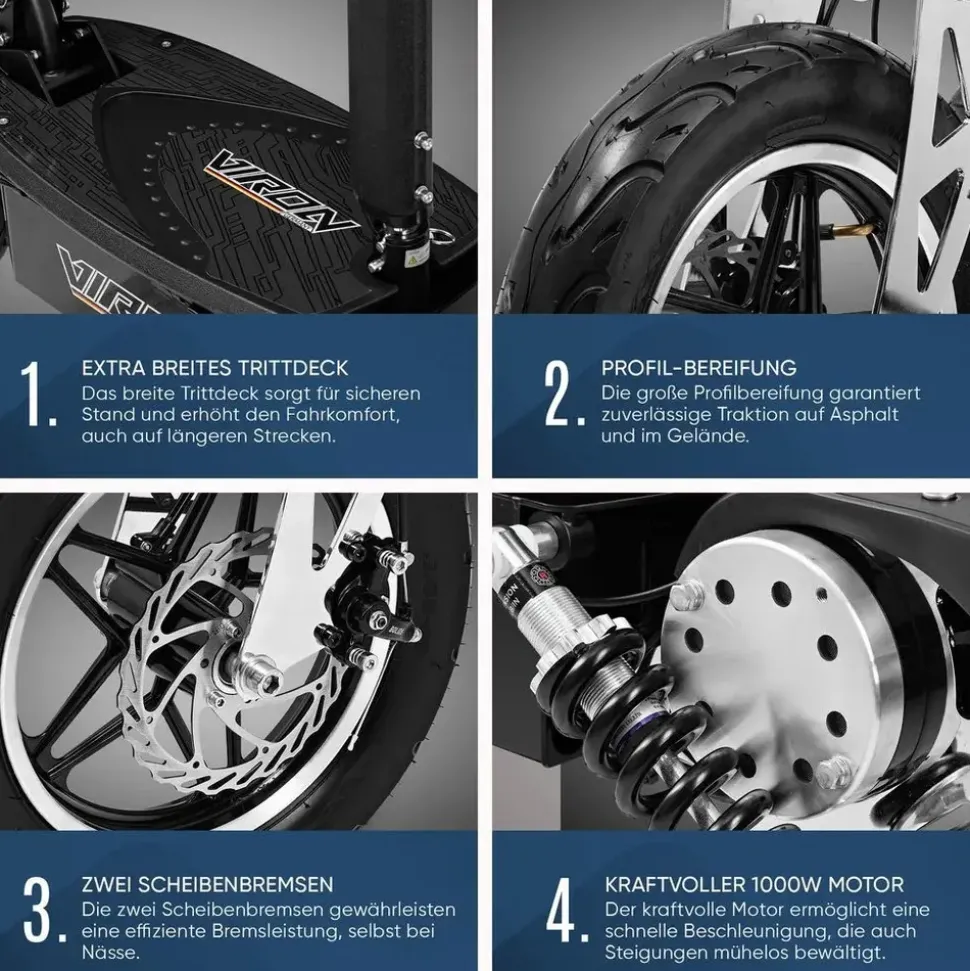 VIRON

VIRON

1. EXTRA BREITES TRITTDECK
Das breite Trittdeck sorgt für sicheren Stand und erhöht den Fahrkomfort, auch auf längeren Strecken.

2. PROFIL-BEREIFUNG
Die große Profilbereifung garantiert zuverlässige Traktion auf Asphalt und im Gelände.

3. ZWEI SCHEIBENBREMSEN
Die zwei Scheibenbremsen gewährleisten eine effiziente Bremsleistung, selbst bei Nässe.

4. KRAFTVOLLER 1000W MOTOR
Der kraftvolle Motor ermöglicht eine schnelle Beschleunigung, die auch Steigungen mühelos bewältigt.