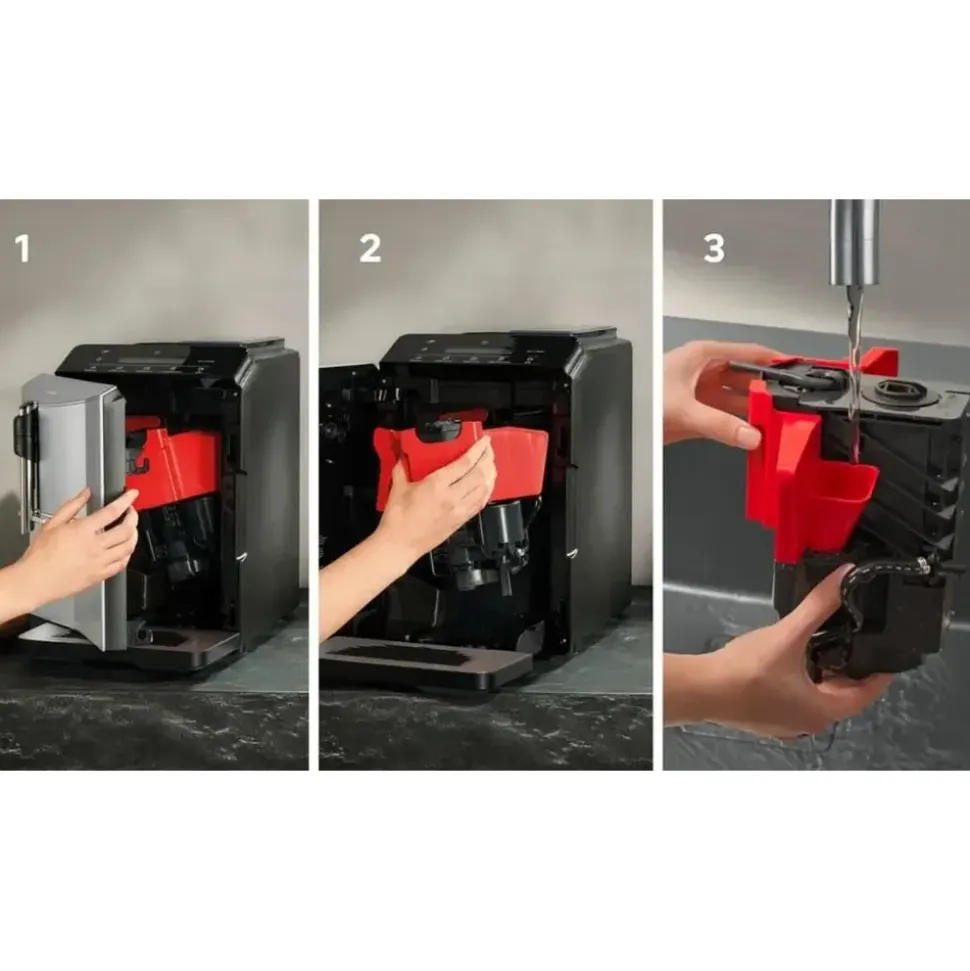 1

2

3