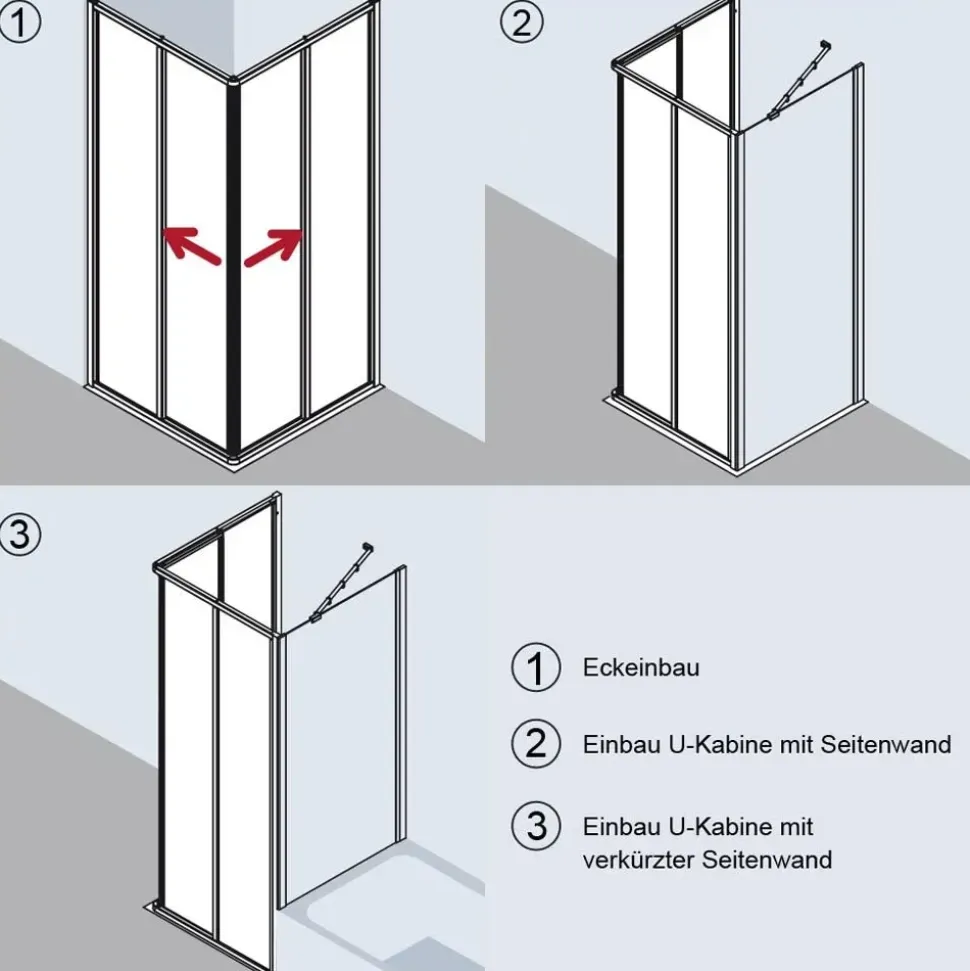 1

2

3

1 Eckeinbau

2 Einbau U-Kabine mit Seitenwand

3 Einbau U-Kabine mit verkürzter Seitenwand