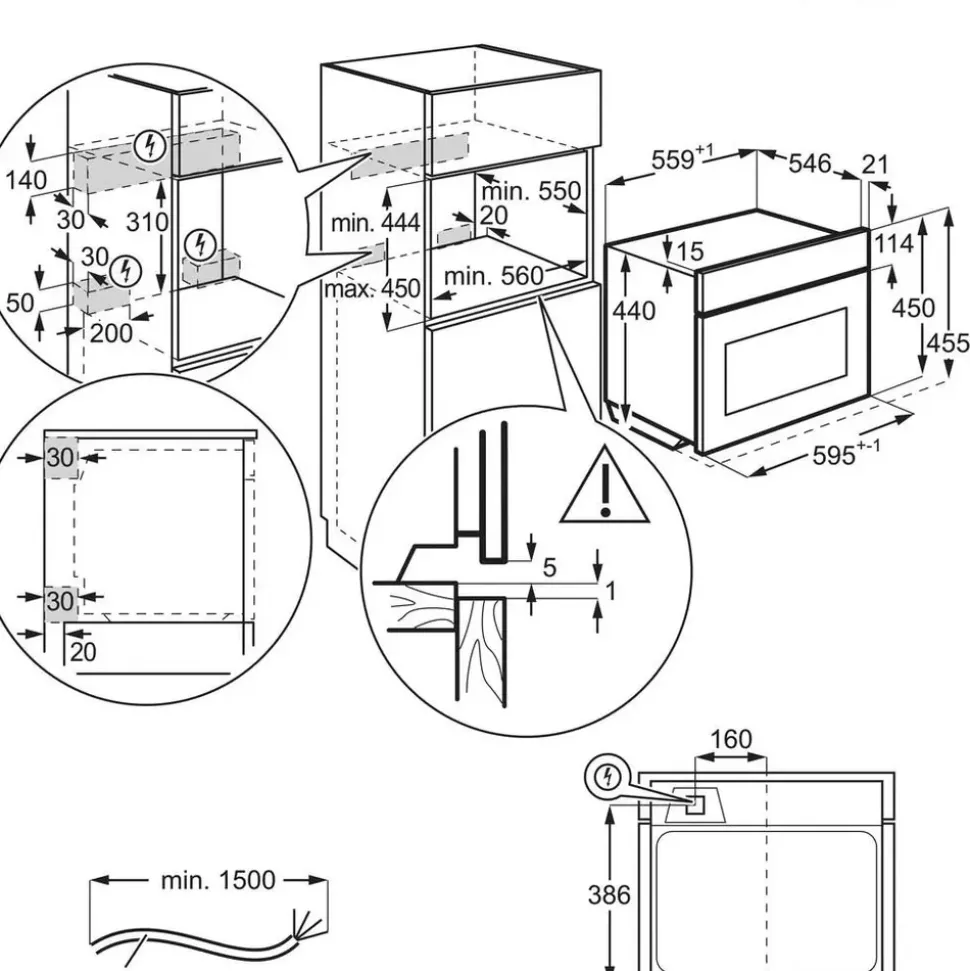 140
30
310
30
50
200
min. 444
max. 450
min. 550
20
min. 560
$559^{+1}$
546
21
15
114
440
450
455
$595^{+-1}$
30
30
20
5
1
160
386
min. 1500